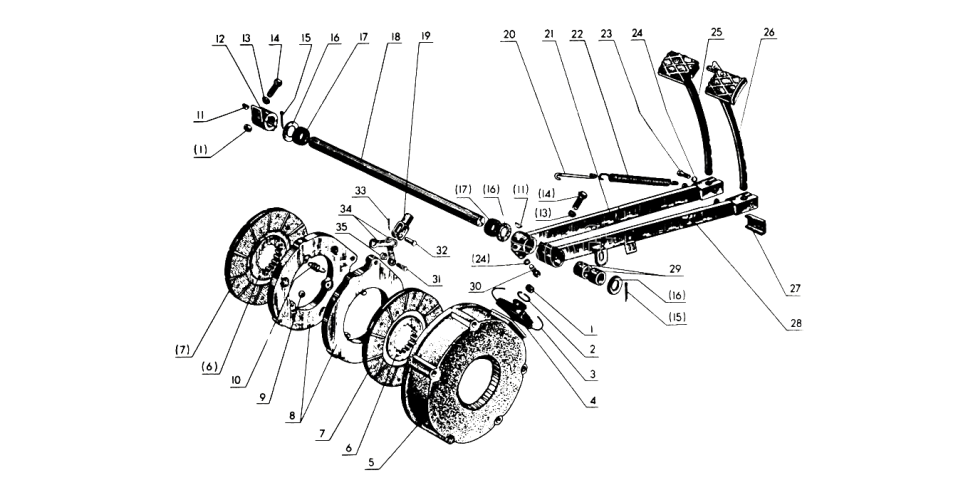 12 13 14 15 16 17 18 19 20 21 22 23 24 25 26

11
(1)

33
34
35
32
31

(17) (16) (11)
(14)
(13)
(24)
30
29
(16)
(15)
27
28

1
2
3
4

(7)
(6)
10
9
8
7
6
5