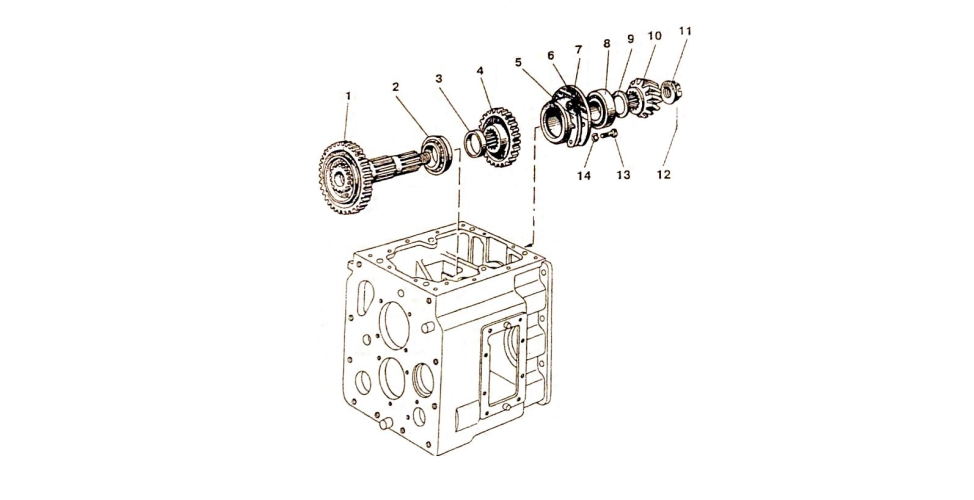 1
2
3
4
5
6
7
8
9
10
11
14
13
12