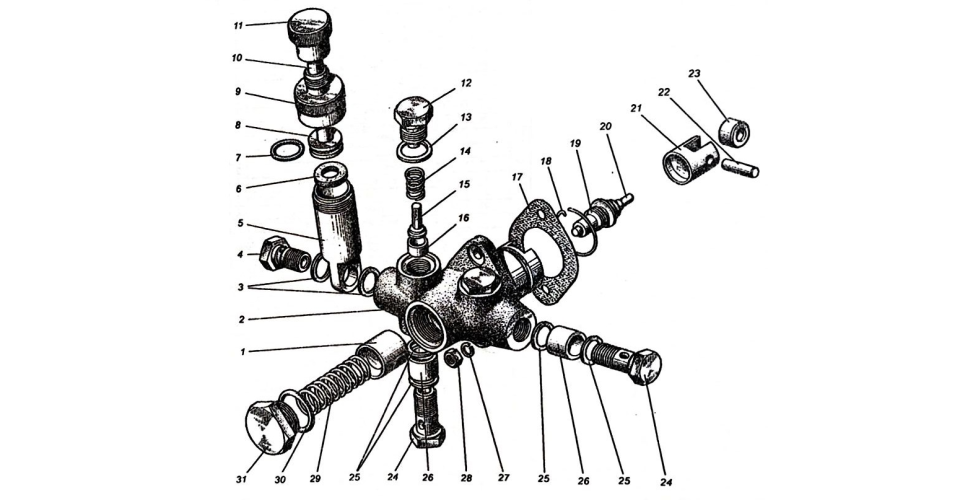 11
10
9
8
7
6
5
4
3
2
1
12
13
14
15
16
17
18
19
20
21
22
23
31
30
29
25
24
26
28
27
25
26
25
24