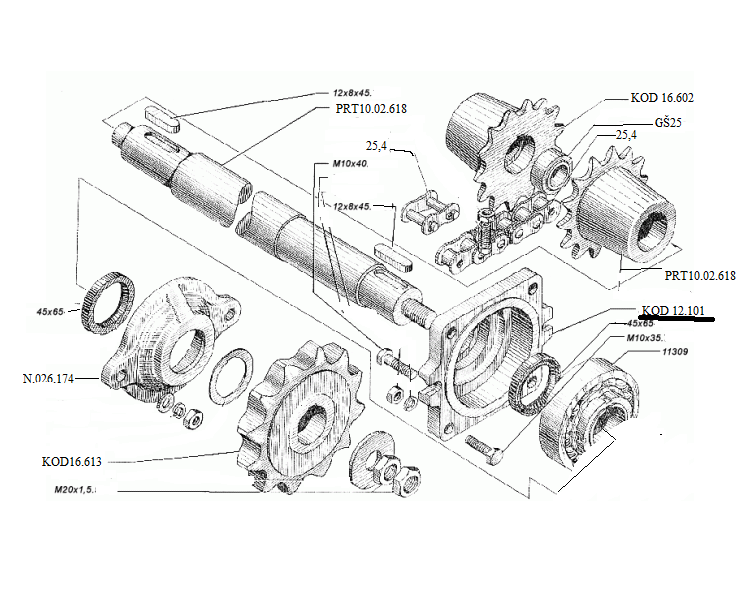 12x8x45.
PRT10.02.618
KOD 16.602
GŠ25
25,4
25,4
M10x40.
12x8x45.
PRT10.02.618
KOD 12.101
45x65
M10x35.
11309
45x65
N.026.174
KOD16.613
M20x1,5.