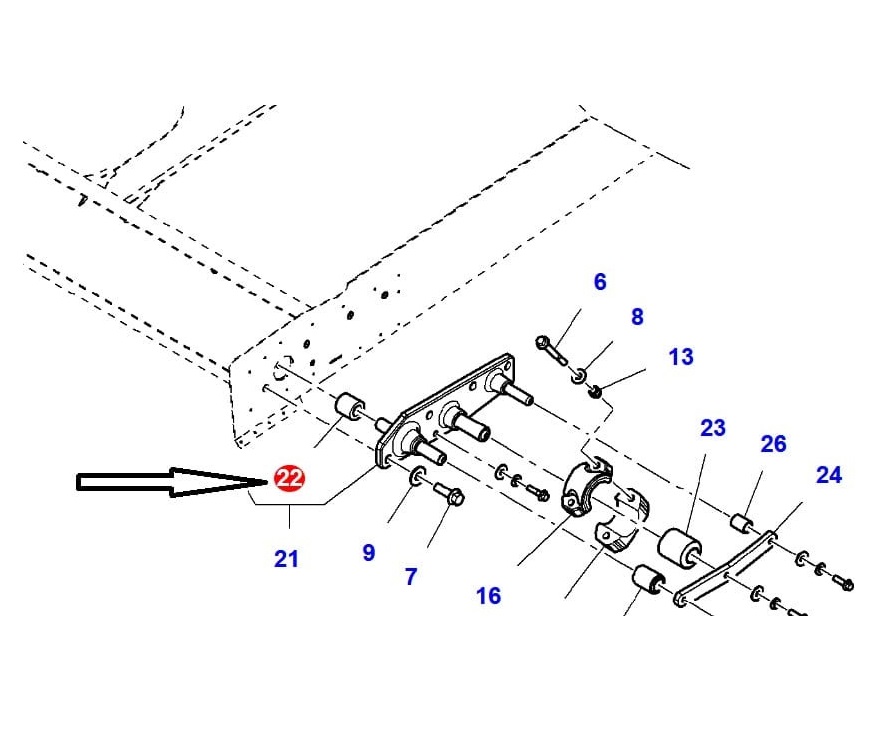 6
8
13
23
26
24
22
21
9
7
16