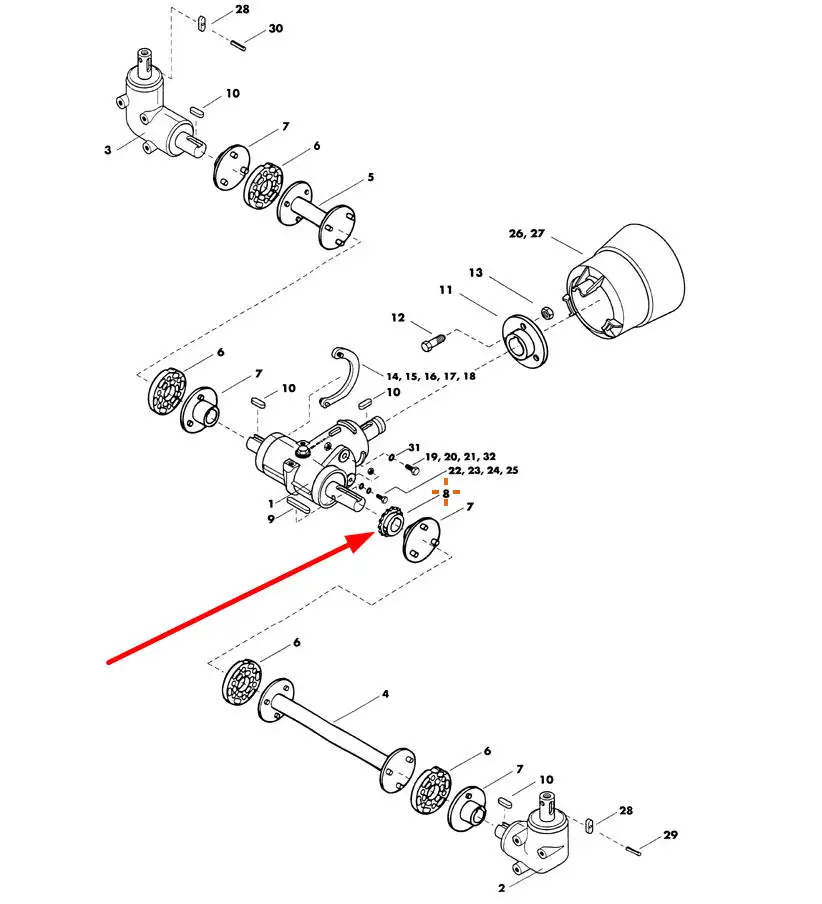 28
30
10
3
7
6
5
26, 27
13
11
12
6
7
10
14, 15, 16, 17, 18
10
31
19, 20, 21, 32
22, 23, 24, 25
8
7
1
9
6
4
6
7
10
28
29
2