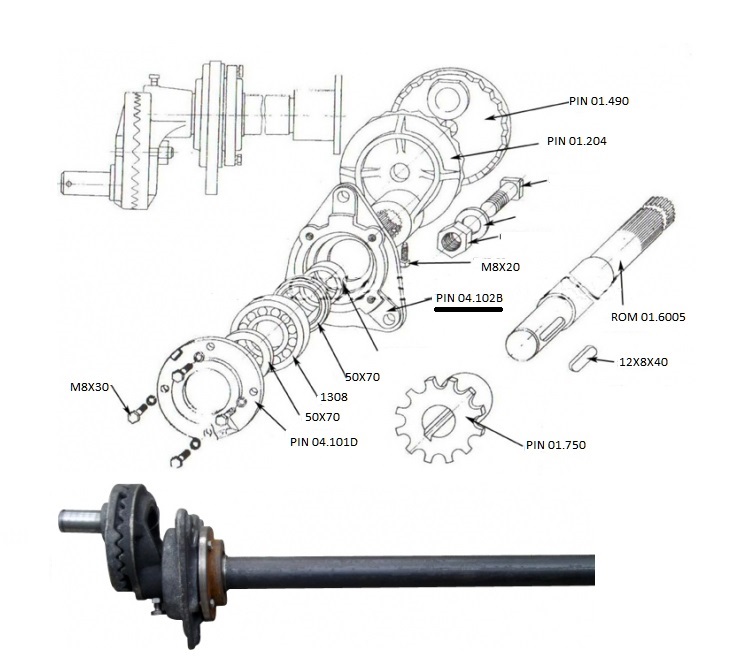 PIN 01.490

PIN 01.204

M8X20

PIN 04.102B

ROM 01.6005

12X8X40

50X70

1308

50X70

M8X30

PIN 04.101D

PIN 01.750