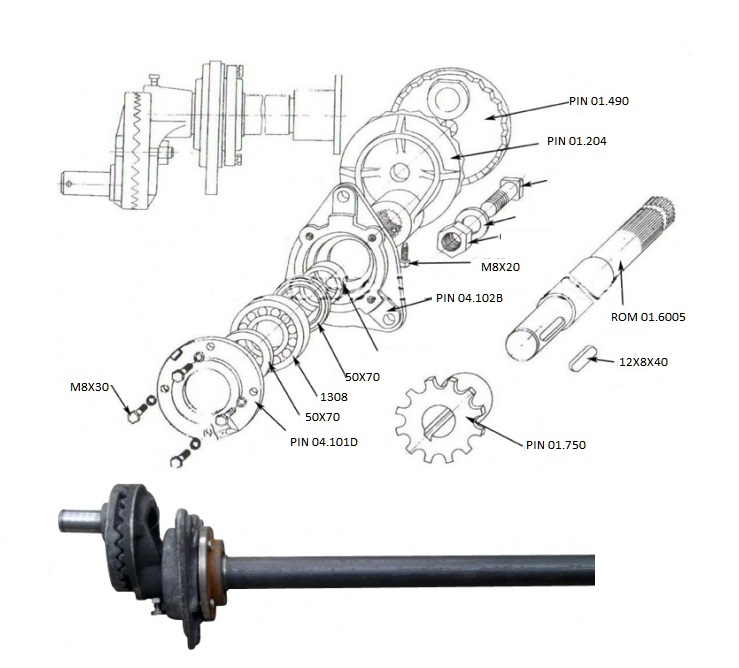 PIN 01.490

PIN 01.204

M8X20

PIN 04.102B

ROM 01.6005

12X8X40

50X70

1308

50X70

M8X30

PIN 04.101D

PIN 01.750