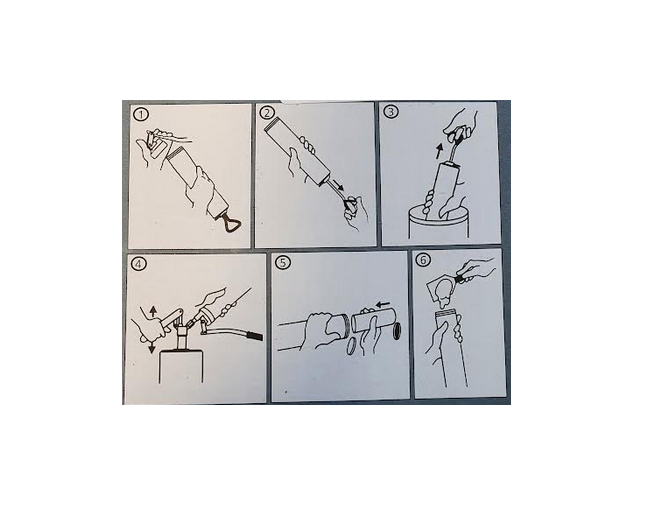 ①

②

③

④

⑤

⑥